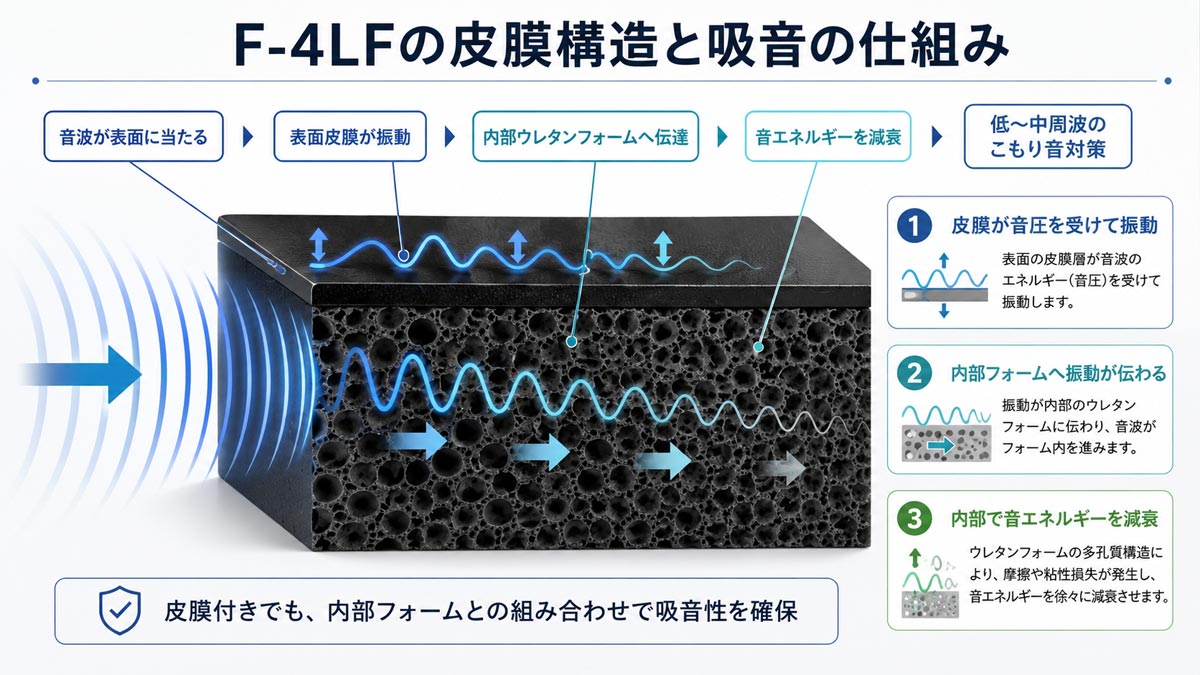 F-4LFの皮膜構造と吸音の仕組み

音波が表面に当たる

表面皮膜が振動

内部ウレタンフォームへ伝達

音エネルギーを減衰

低〜中周波のこもり音対策

1 皮膜が音圧を受けて振動

表面の皮膜層が音波のエネルギー（音圧）を受けて振動します。

2 内部フォームへ振動が伝わる

振動が内部のウレタンフォームに伝わり、音波がフォーム内を進みます。

3 内部で音エネルギーを減衰

ウレタンフォームの多孔質構造により、摩擦や粘性損失が発生し、音エネルギーを徐々に減衰させます。

皮膜付きでも、内部フォームとの組み合わせで吸音性を確保